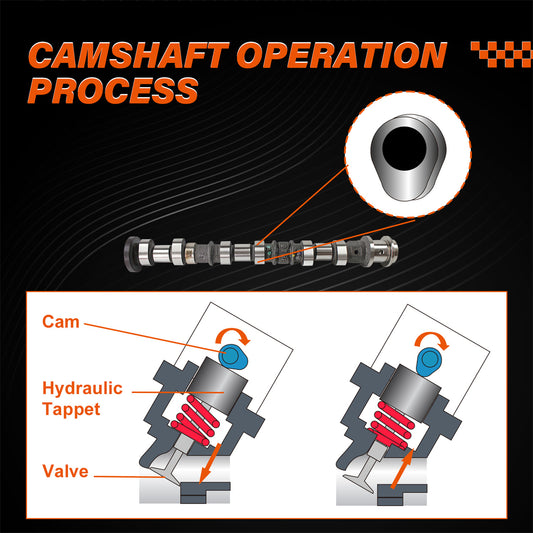 CAMSHAFT OPERATION PROCESS

Cam

Hydraulic Tappet

Valve